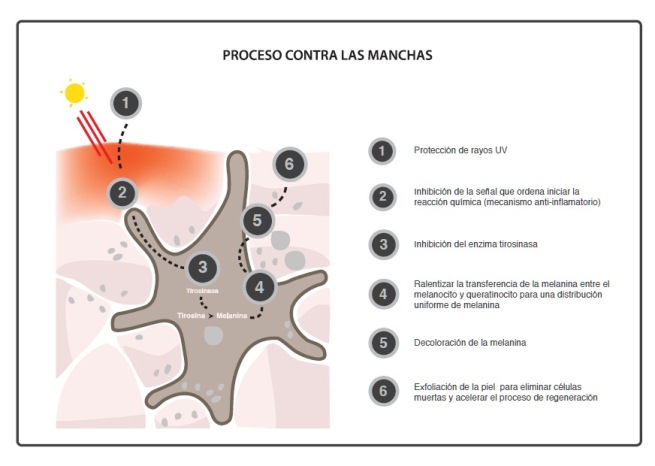 PROCESO CONTRA LAS MANCHAS

1

2

3

Tirosinasa

Tirosina > Melanina

4

5

6

1 Protección de rayos UV

2 Inhibición de la señal que ordena iniciar la reacción química (mecanismo anti-inflamatorio)

3 Inhibición del enzima tirosinasa

4 Ralentizar la transferencia de la melanina entre el melanocito y queratinocito para una distribución uniforme de melanina

5 Decoloración de la melanina

6 Exfoliación de la piel para eliminar células muertas y acelerar el proceso de regeneración